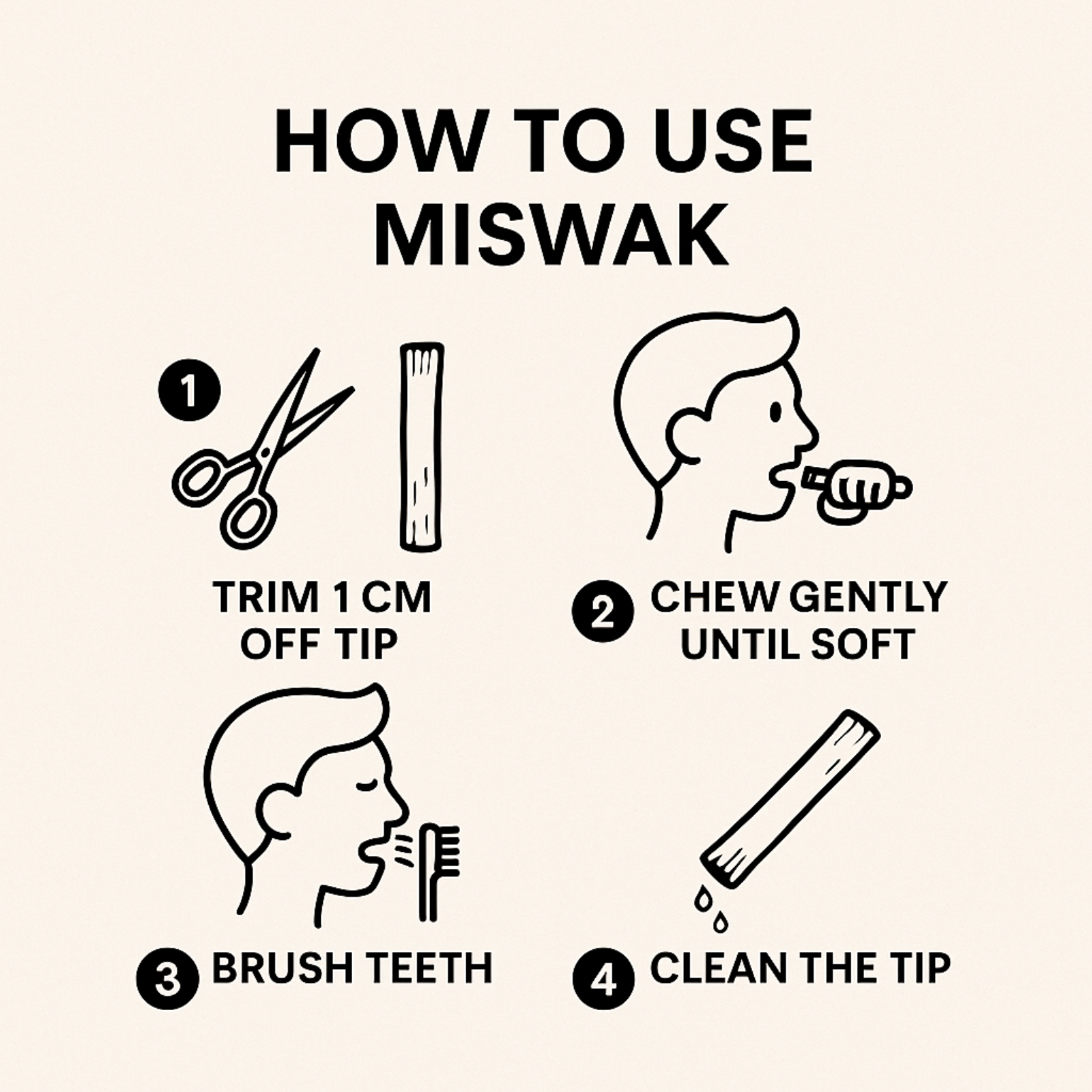 HOW TO USE MISWAK

1

TRIM 1 CM OFF TIP

2 CHEW GENTLY UNTIL SOFT

3 BRUSH TEETH

4 CLEAN THE TIP